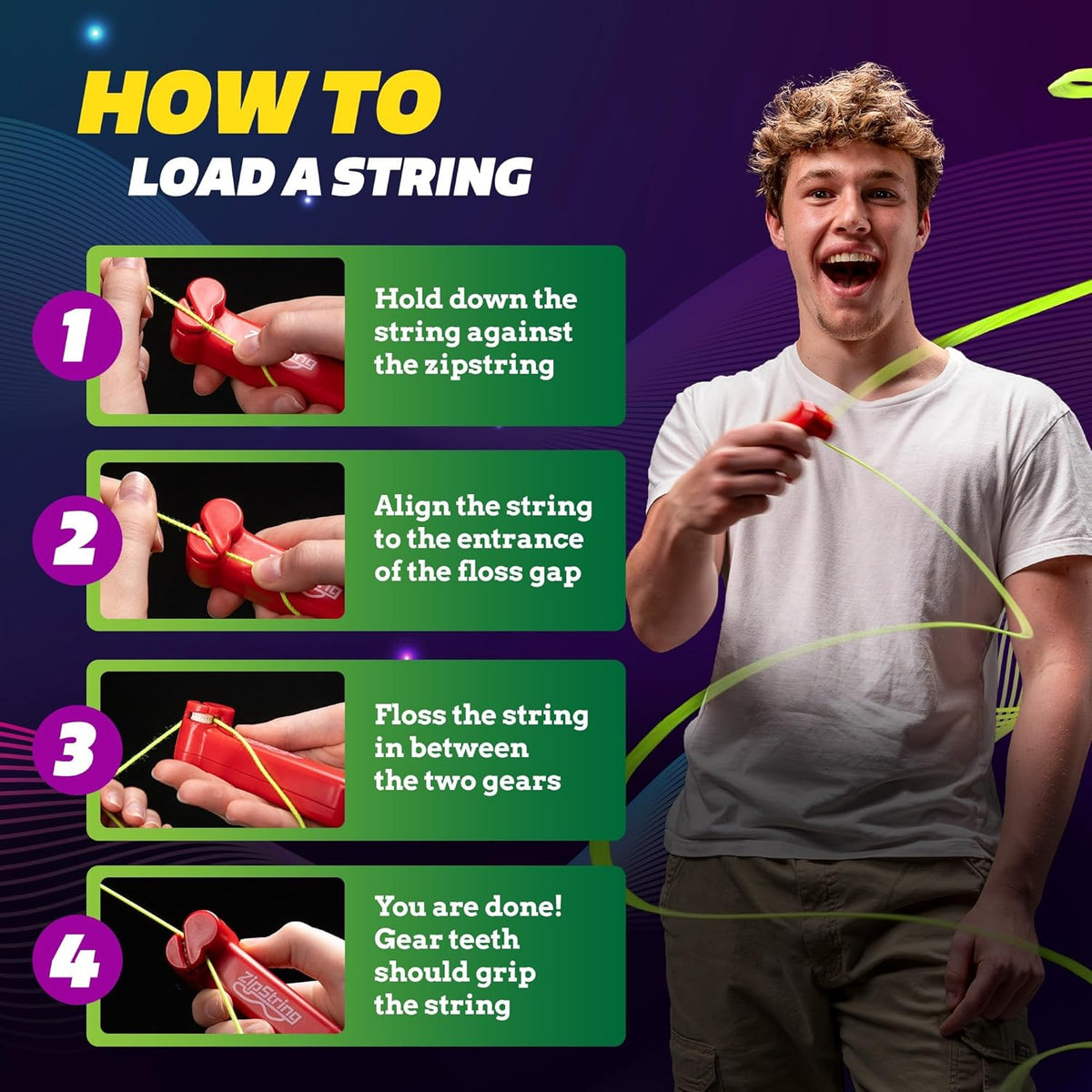 HOW TO
LOAD A STRING

1
Hold down the string against the zipstring

2
Align the string to the entrance of the floss gap

3
Floss the string in between the two gears

4
ZipString
You are done! Gear teeth should grip the string