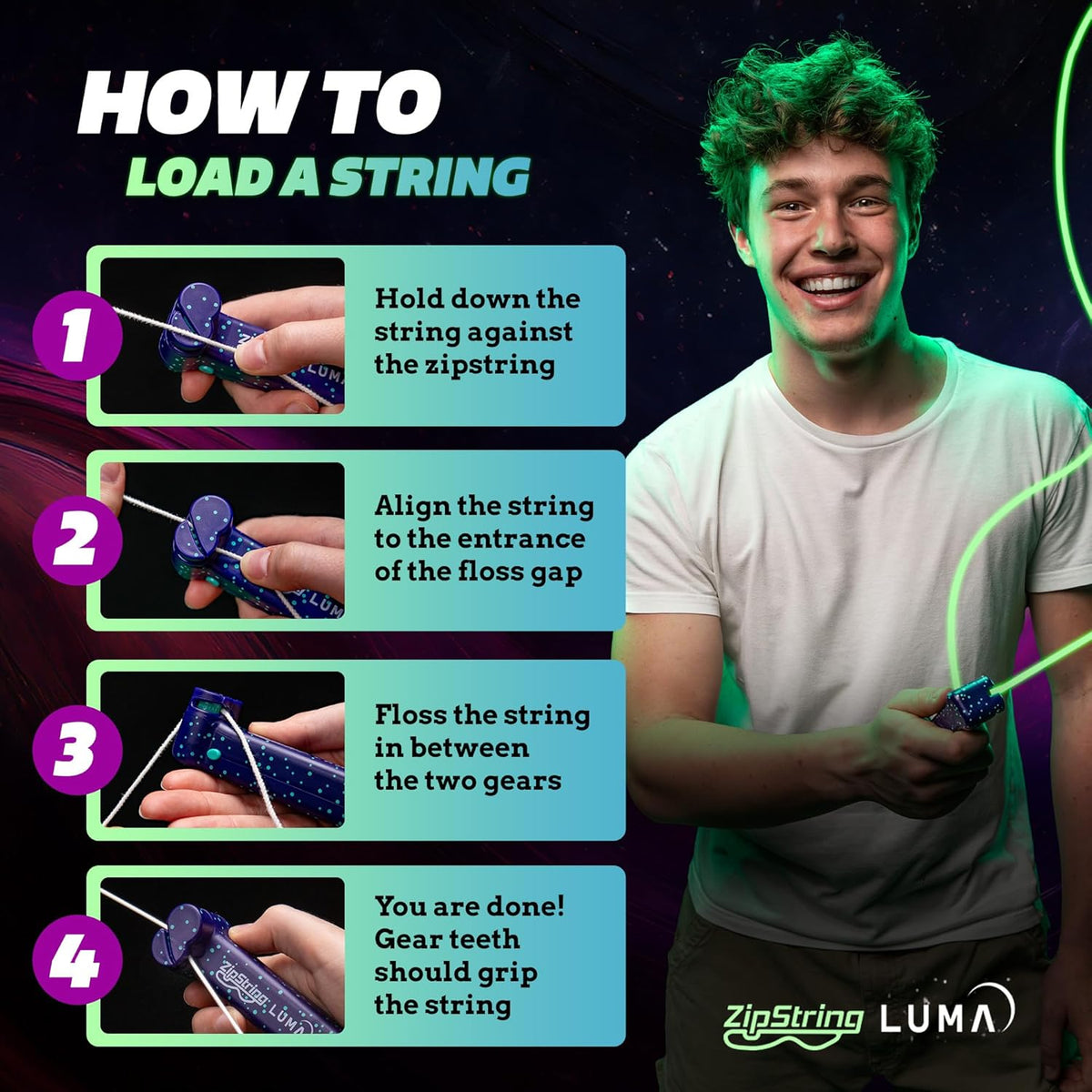 HOW TO
LOAD A STRING

1
Hold down the string against the zipstring

2
Align the string to the entrance of the floss gap

3
Floss the string in between the two gears

4
You are done! Gear teeth should grip the string

ZipString LUMA